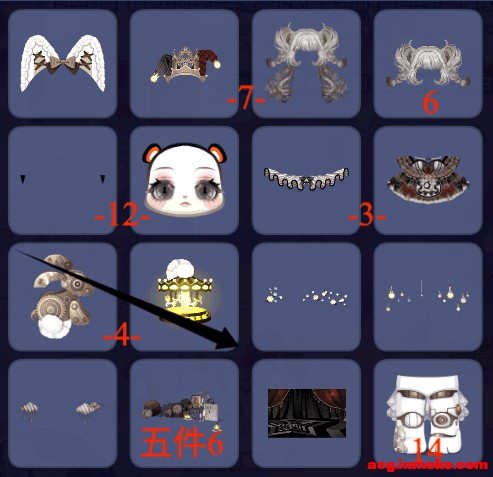 -7-
6
-12-
-3-
-4-
五件6
14
acg.inmoke.com