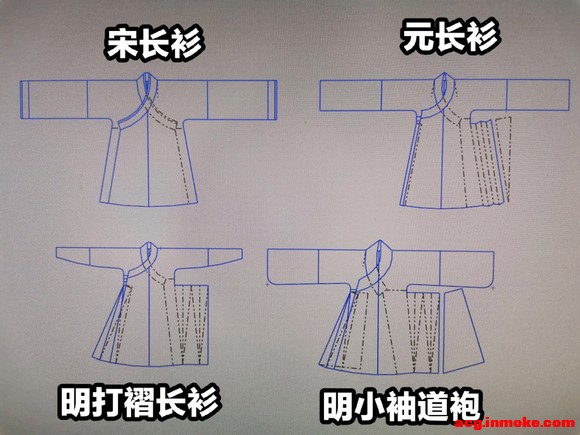 宋长衫

元长衫

明打褶长衫

明小袖道袍

acg.inmoke.com