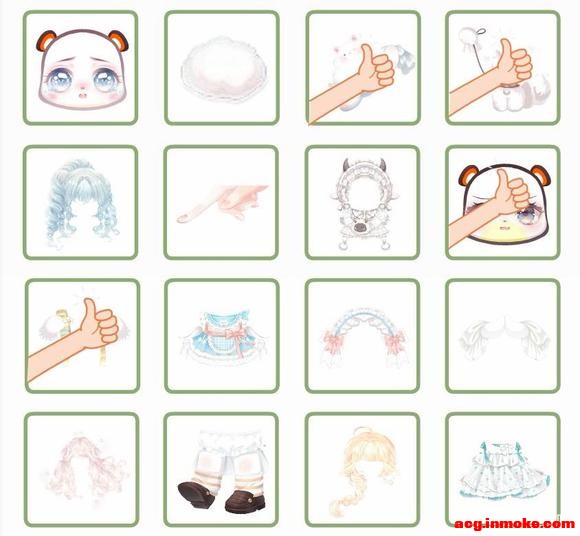 acg.inmoke.com